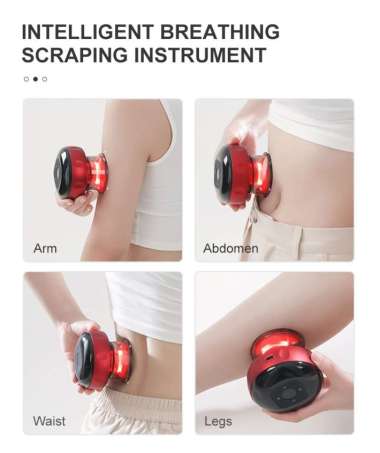 INTELLIGENT BREATHING SCRAPING INSTRUMENT

Arm

Abdomen

Waist

Legs